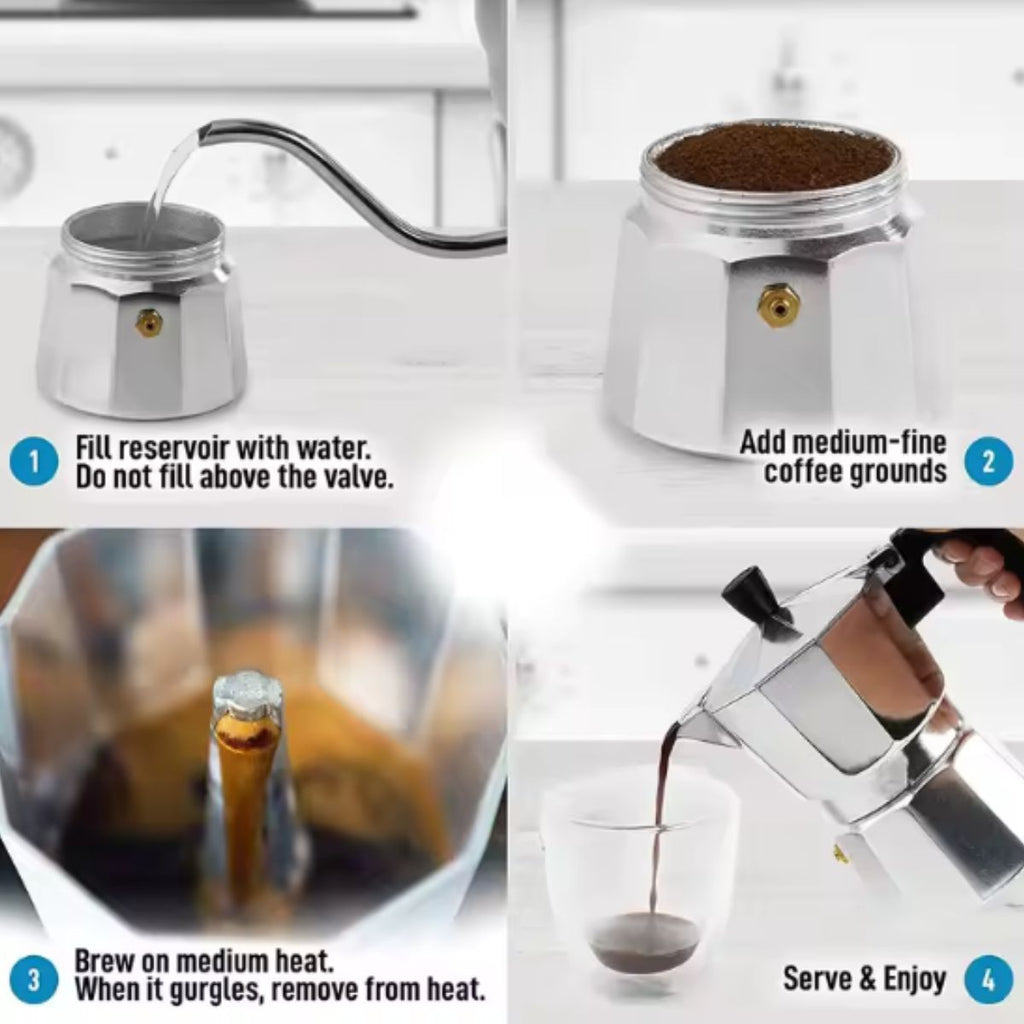 1 Fill reservoir with water. Do not fill above the valve.

Add medium-fine coffee grounds 2

3 Brew on medium heat. When it gurgles, remove from heat.

Serve & Enjoy 4