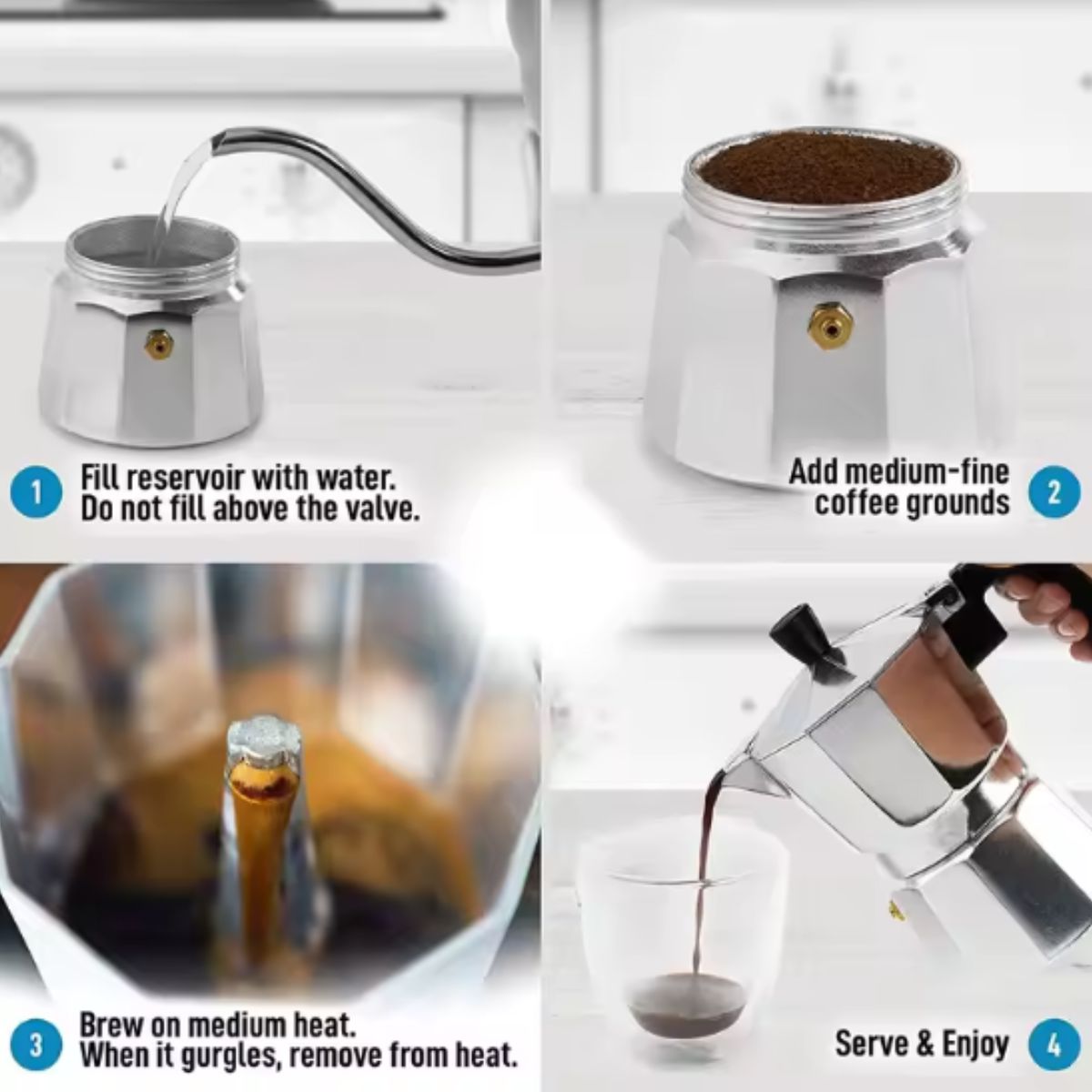 1 Fill reservoir with water. Do not fill above the valve.

Add medium-fine coffee grounds 2

3 Brew on medium heat. When it gurgles, remove from heat.

Serve & Enjoy 4