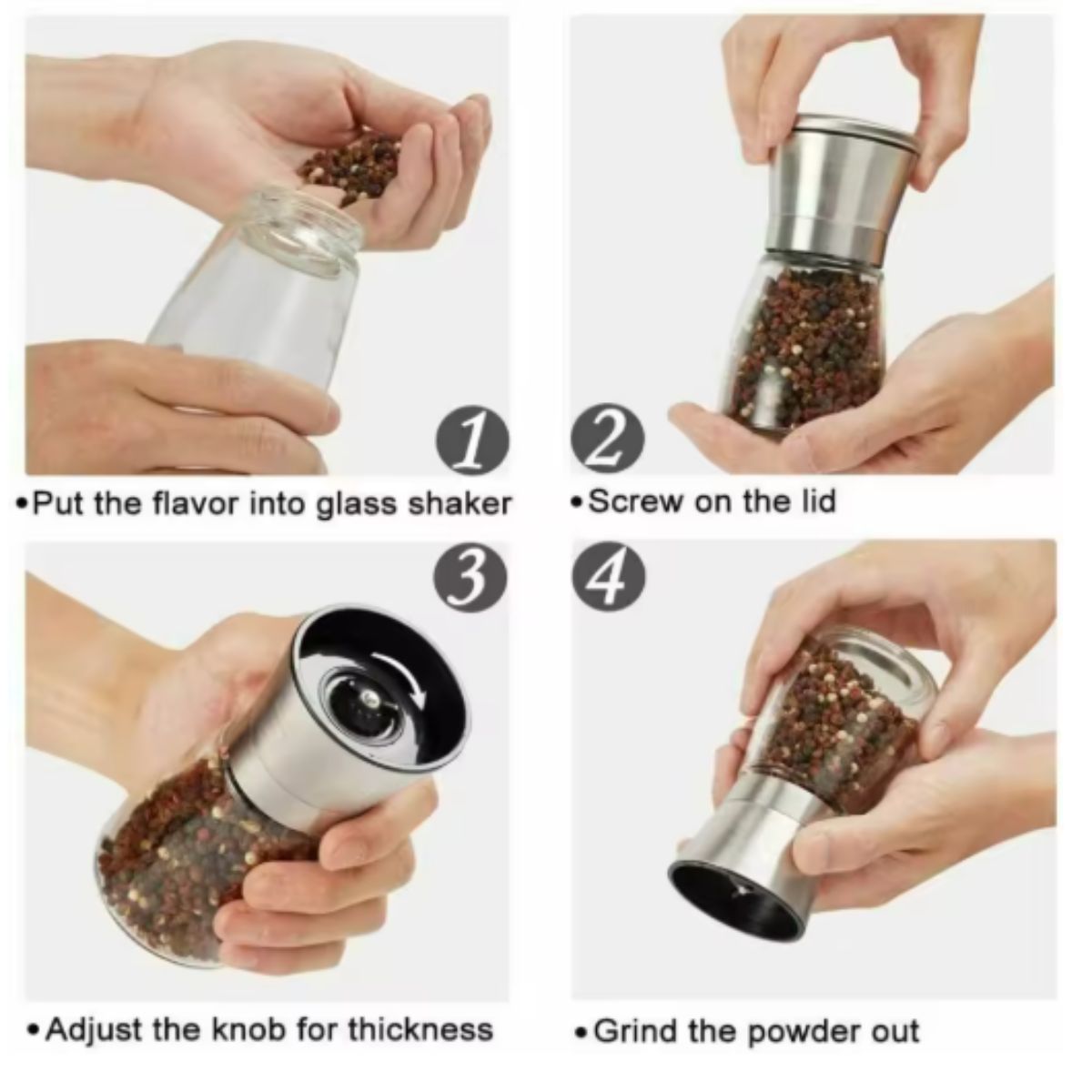 1

•Put the flavor into glass shaker

2

•Screw on the lid

3

•Adjust the knob for thickness

4

•Grind the powder out